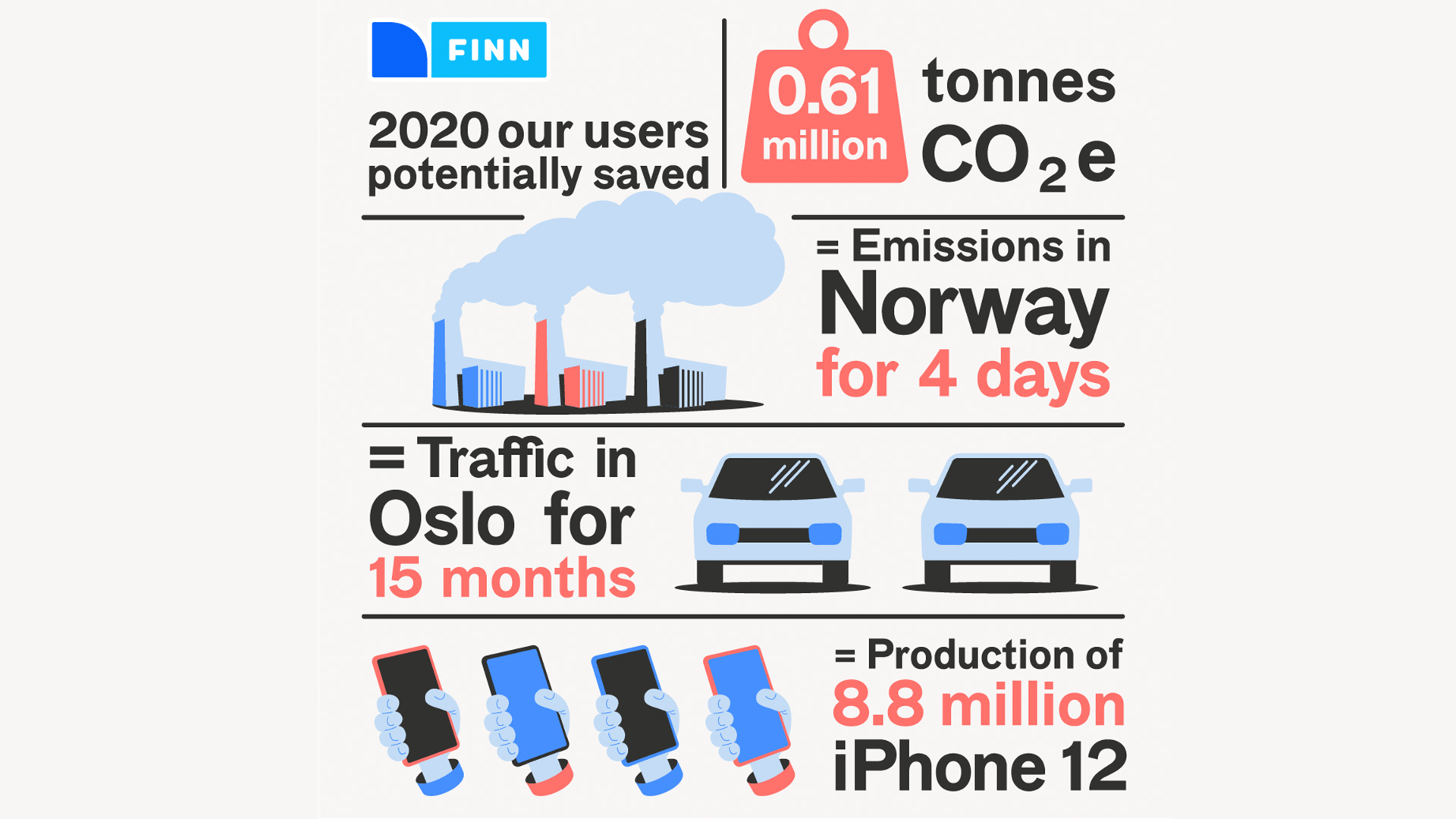 FINN

2020 our users potentially saved

0.61 million tonnes $CO_2e$

= Emissions in Norway for 4 days

= Traffic in Oslo for 15 months

= Production of 8.8 million iPhone 12